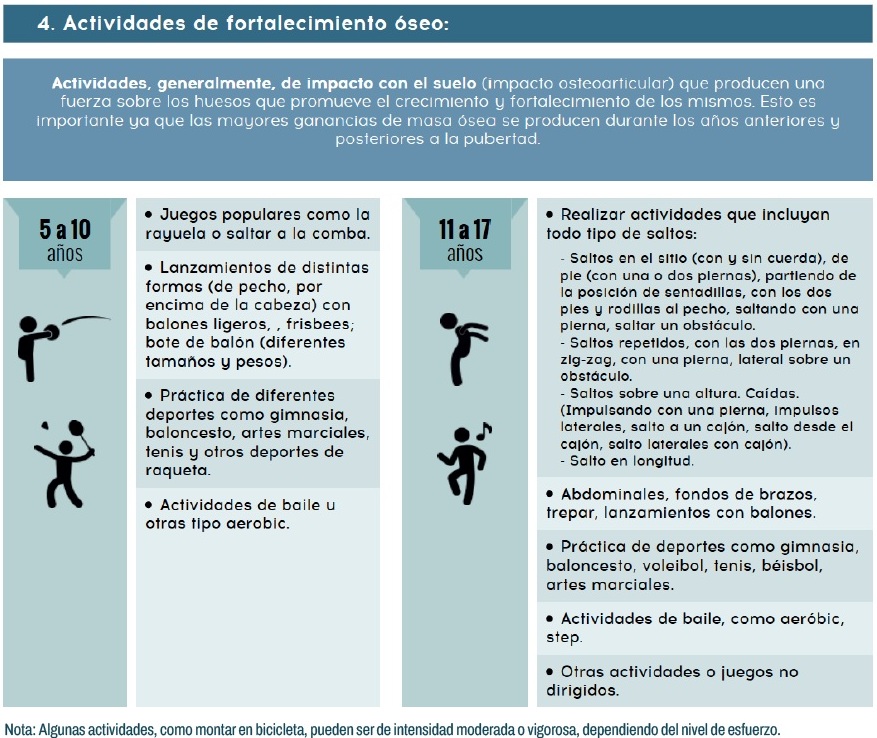 4. Actividades de fortalecimiento óseo:

Actividades, generalmente, de impacto con el suelo (impacto osteoarticular) que producen una fuerza sobre los huesos que promueve el crecimiento y fortalecimiento de los mismos. Esto es importante ya que las mayores ganancias de masa ósea se producen durante los años anteriores y posteriores a la pubertad.

5 a 10 años

• Juegos populares como la rayuela o saltar a la comba.

• Lanzamientos de distintas formas (de pecho, por encima de la cabeza) con balones ligeros, , frisbees; bote de balón (diferentes tamaños y pesos).

• Práctica de diferentes deportes como gimnasia, baloncesto, artes marciales, tenis y otros deportes de raqueta.

• Actividades de baile u otras tipo aerobic.

11 a 17 años

• Realizar actividades que incluyan todo tipo de saltos:

- Saltos en el sitio (con y sin cuerda), de pie (con una o dos piernas), partiendo de la posición de sentadillas, con los dos pies y rodillas al pecho, saltando con una pierna, saltar un obstáculo.
- Saltos repetidos, con las dos piernas, en zig-zag, con una pierna, lateral sobre un obstáculo.
- Saltos sobre una altura. Caídas. (Impulsando con una pierna, impulsos laterales, salto a un cajón, salto desde el cajón, salto laterales con cajón).
- Salto en longitud.

• Abdominales, fondos de brazos, trepar, lanzamientos con balones.

• Práctica de deportes como gimnasia, baloncesto, voleibol, tenis, béisbol, artes marciales.

• Actividades de baile, como aeróbic, step.

• Otras actividades o juegos no dirigidos.

Nota: Algunas actividades, como montar en bicicleta, pueden ser de intensidad moderada o vigorosa, dependiendo del nivel de esfuerzo.