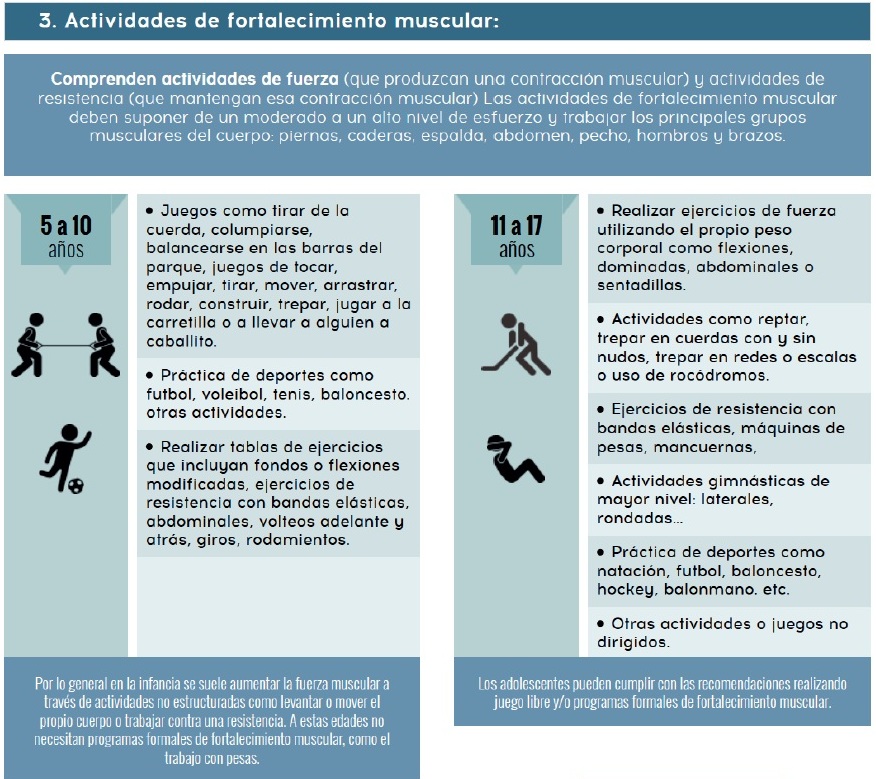 3. Actividades de fortalecimiento muscular:

Comprenden actividades de fuerza (que produzcan una contracción muscular) y actividades de resistencia (que mantengan esa contracción muscular) Las actividades de fortalecimiento muscular deben suponer de un moderado a un alto nivel de esfuerzo y trabajar los principales grupos musculares del cuerpo: piernas, caderas, espalda, abdomen, pecho, hombros y brazos.

5 a 10 años

• Juegos como tirar de la cuerda, columpiarse, balancearse en las barras del parque, juegos de tocar, empujar, tirar, mover, arrastrar, rodar, construir, trepar, jugar a la carretilla o a llevar a alguien a caballito.

• Práctica de deportes como futbol, voleibol, tenis, baloncesto. otras actividades.

• Realizar tablas de ejercicios que incluyan fondos o flexiones modificadas, ejercicios de resistencia con bandas elásticas, abdominales, volteos adelante y atrás, giros, rodamientos.

Por lo general en la infancia se suele aumentar la fuerza muscular a través de actividades no estructuradas como levantar o mover el propio cuerpo o trabajar contra una resistencia. A estas edades no necesitan programas formales de fortalecimiento muscular, como el trabajo con pesas.

11 a 17 años

• Realizar ejercicios de fuerza utilizando el propio peso corporal como flexiones, dominadas, abdominales o sentadillas.

• Actividades como reptar, trepar en cuerdas con y sin nudos, trepar en redes o escalas o uso de rocódromos.

• Ejercicios de resistencia con bandas elásticas, máquinas de pesas, mancuernas,

• Actividades gimnásticas de mayor nivel: laterales, rondadas...

• Práctica de deportes como natación, futbol, baloncesto, hockey, balonmano. etc.

• Otras actividades o juegos no dirigidos.

Los adolescentes pueden cumplir con las recomendaciones realizando juego libre y/o programas formales de fortalecimiento muscular.